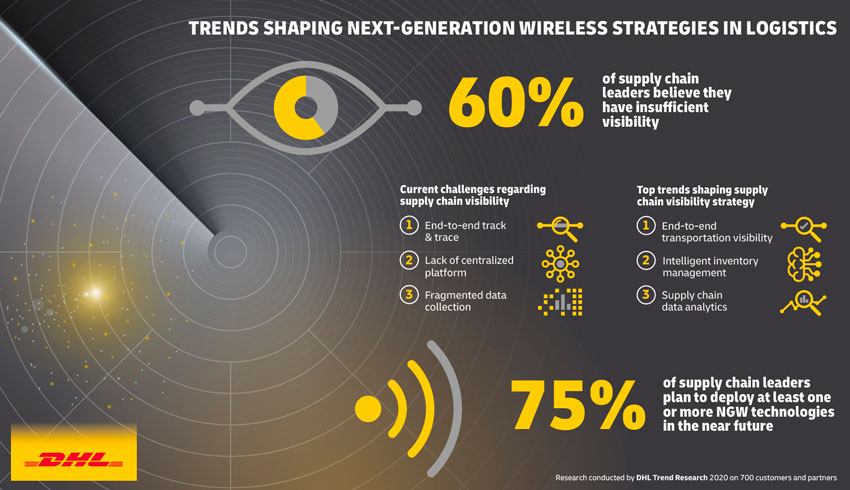 TRENDS SHAPING NEXT-GENERATION WIRELESS STRATEGIES IN LOGISTICS

60%

of supply chain leaders believe they have insufficient visibility

Current challenges regarding supply chain visibility

1 End-to-end track & trace

2 Lack of centralized platform

3 Fragmented data collection

Top trends shaping supply chain visibility strategy

1 End-to-end transportation visibility

2 Intelligent inventory management

3 Supply chain data analytics

75%

of supply chain leaders plan to deploy at least one or more NGW technologies in the near future

DHL

Research conducted by DHL Trend Research 2020 on 700 customers and partners